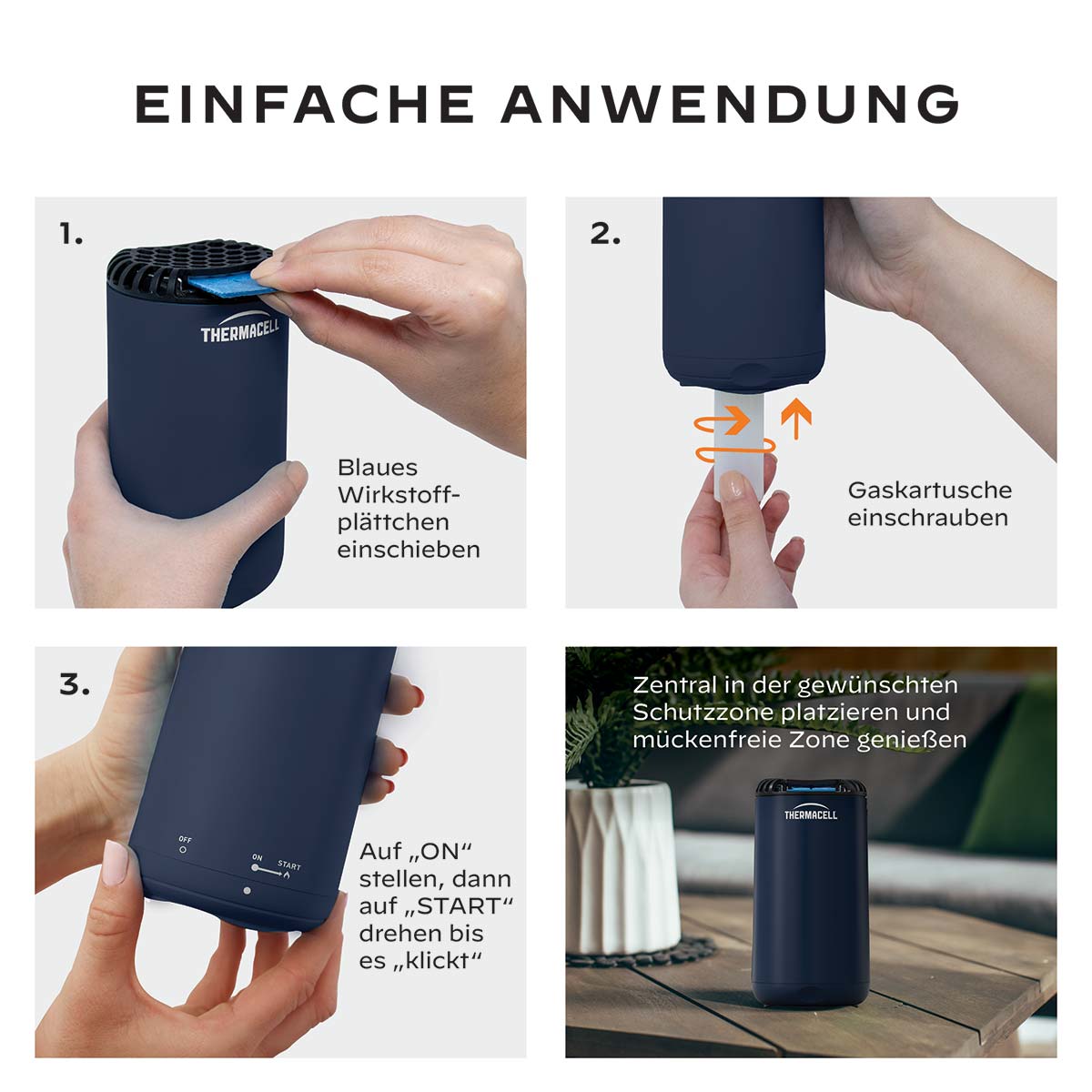 EINFACHE ANWENDUNG

1.

THERMACELL

Blaues Wirkstoffplättchen einschieben

2.

Gaskartusche einschrauben

3.

OFF

ON START

Auf „ON“ stellen, dann auf „START“ drehen bis es „klickt“

Zentral in der gewünschten Schutzzone platzieren und mückenfreie Zone genießen

THERMACELL